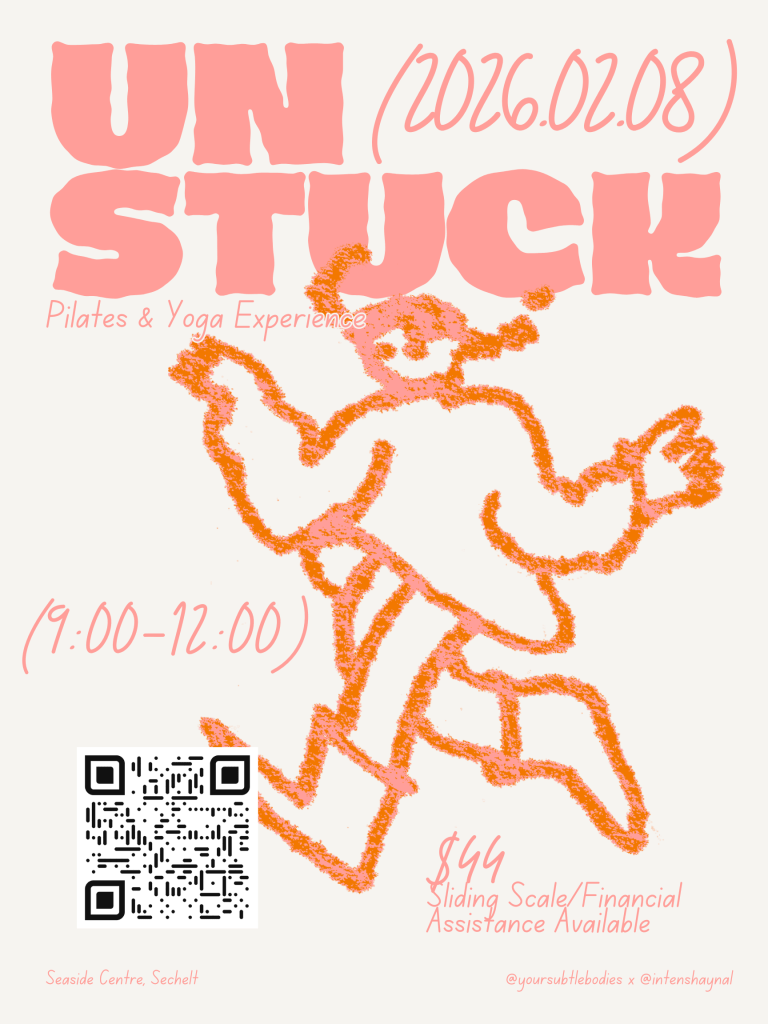 UN (2026.02.08)
STUCK

Pilates & Yoga Experience

(9:00-12:00)

$44
Sliding Scale/Financial Assistance Available

Seaside Centre, Sechelt

@yoursubtlebodies x @intenshaynal